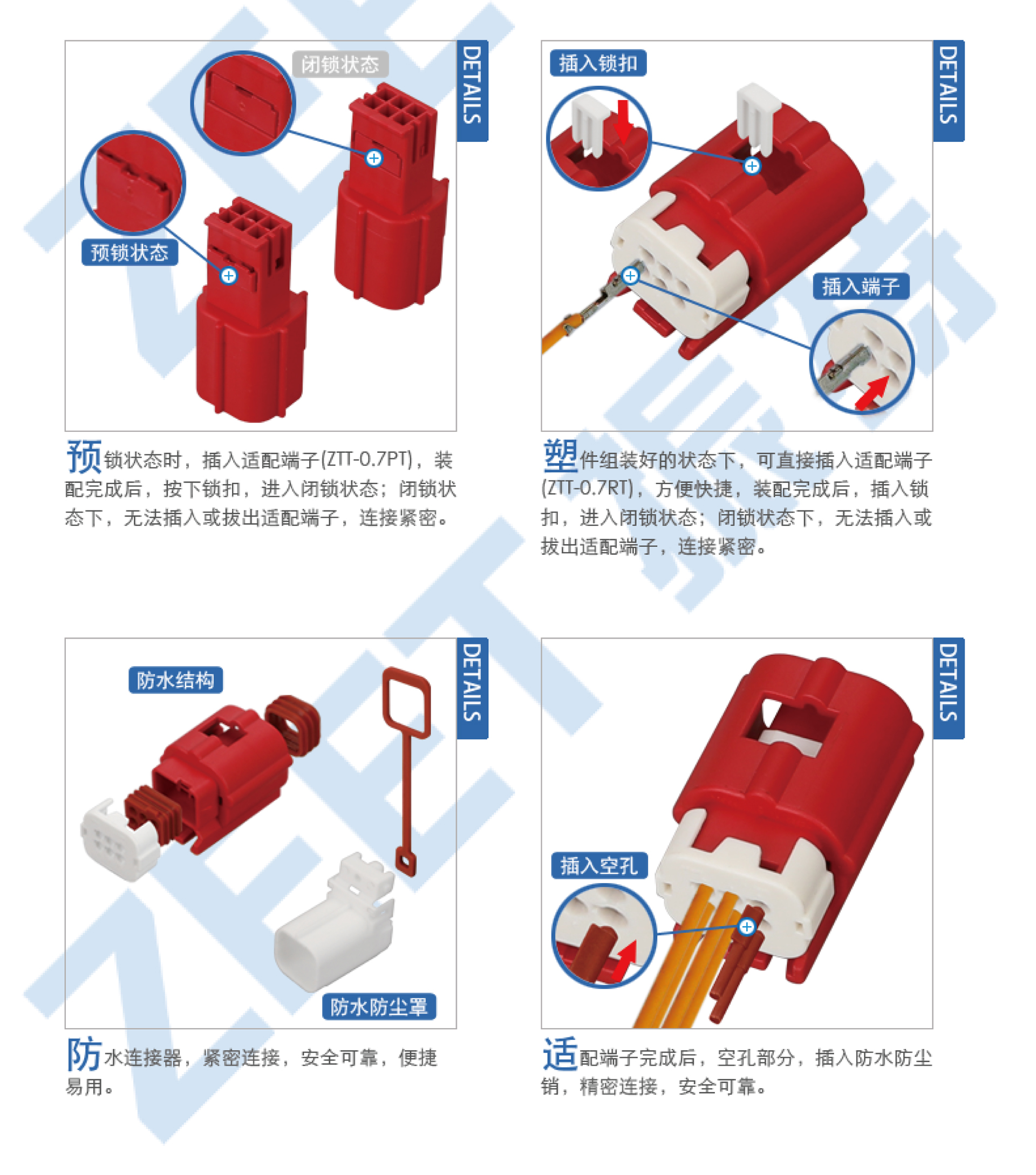 闭锁状态

预锁状态

DETAILS

预锁状态时，插入适配端子(ZTT-0.7PT)，装配完成后，按下锁扣，进入闭锁状态；闭锁状态下，无法插入或拔出适配端子，连接紧密。

插入锁扣

插入端子

DETAILS

塑件组装好的状态下，可直接插入适配端子(ZTT-0.7RT)，方便快捷，装配完成后，插入锁扣，进入闭锁状态；闭锁状态下，无法插入或拔出适配端子，连接紧密。

防水结构

防水防尘罩

DETAILS

防水连接器，紧密连接，安全可靠，便捷易用。

插入空孔

DETAILS

适配端子完成后，空孔部分，插入防水防尘销，精密连接，安全可靠。